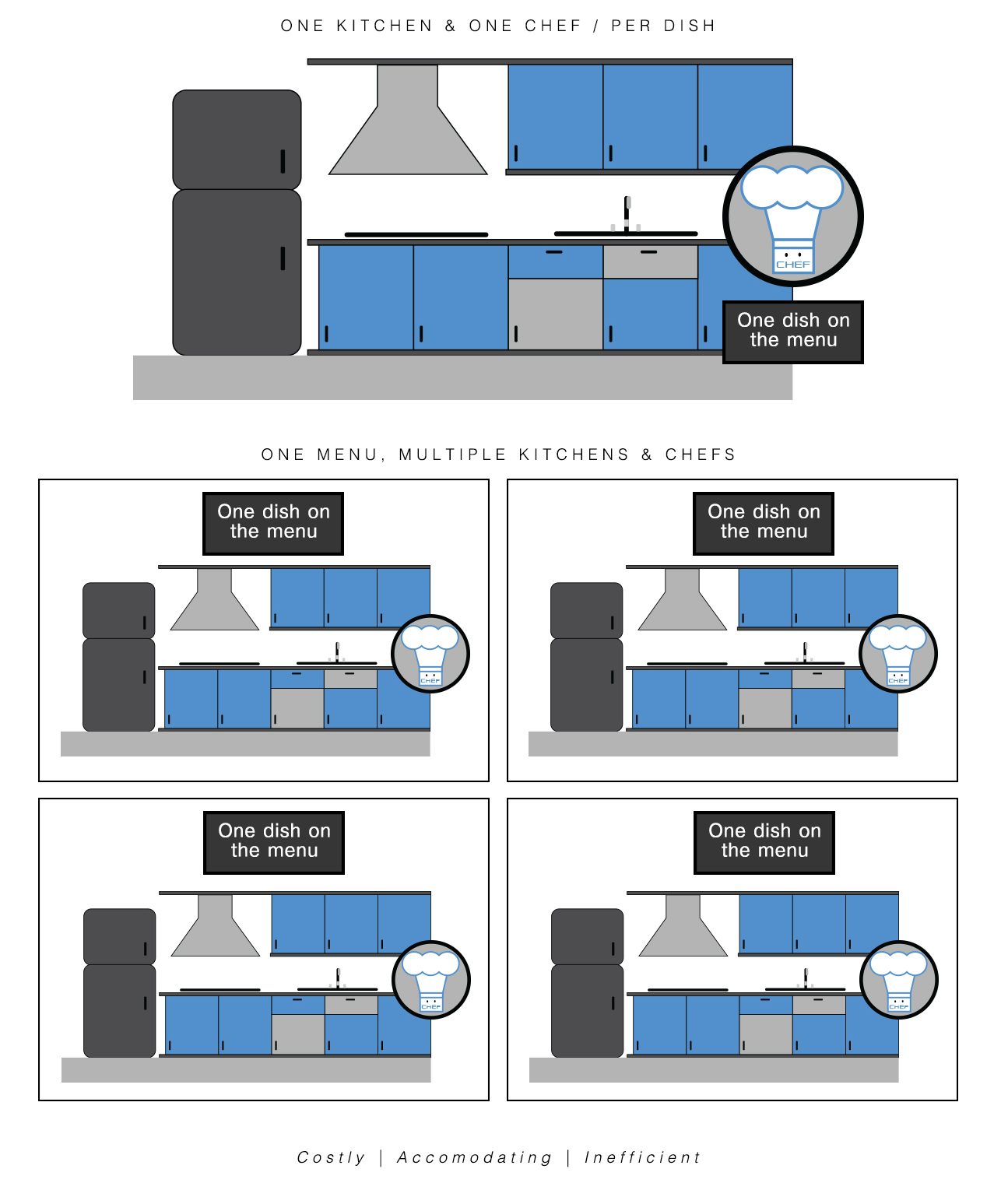 ONE KITCHEN & ONE CHEF / PER DISH

CHEF

One dish on the menu

ONE MENU, MULTIPLE KITCHENS & CHEFS

One dish on the menu

CHEF

One dish on the menu

CHEF

One dish on the menu

CHEF

One dish on the menu

CHEF

Costly | Accomodating | Inefficient